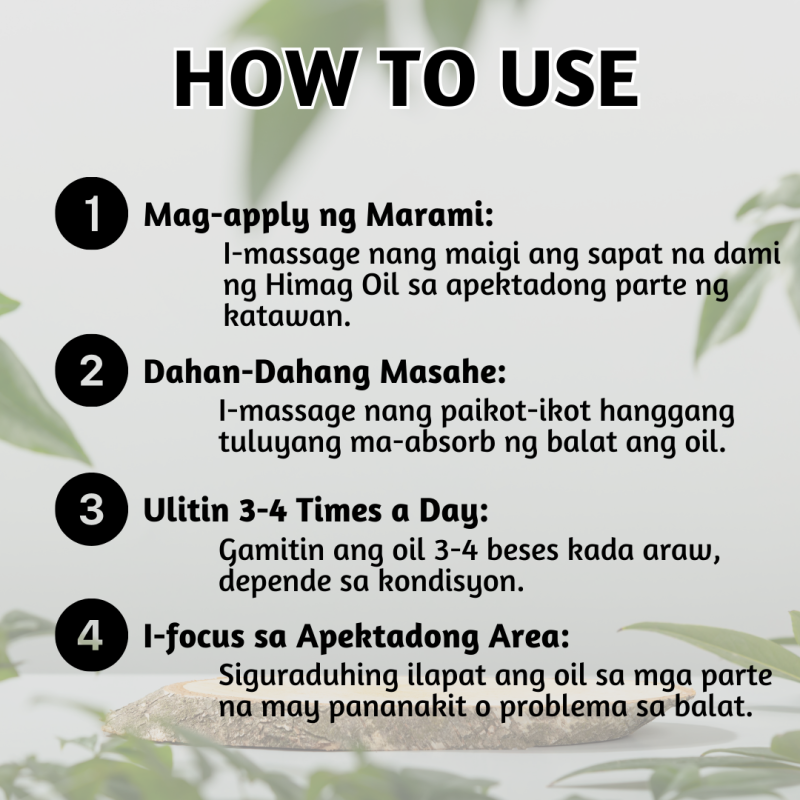 HOW TO USE

1 Mag-apply ng Marami:
I-massage nang maigi ang sapat na dami ng Himag Oil sa apektadong parte ng katawan.

2 Dahan-Dahang Masahe:
I-massage nang paikot-ikot hanggang tuluyang ma-absorb ng balat ang oil.

3 Ulitin 3-4 Times a Day:
Gamitin ang oil 3-4 beses kada araw, depende sa kondisyon.

4 I-focus sa Apektadong Area:
Siguraduhing ilapat ang oil sa mga parte na may pananakit o problema sa balat.