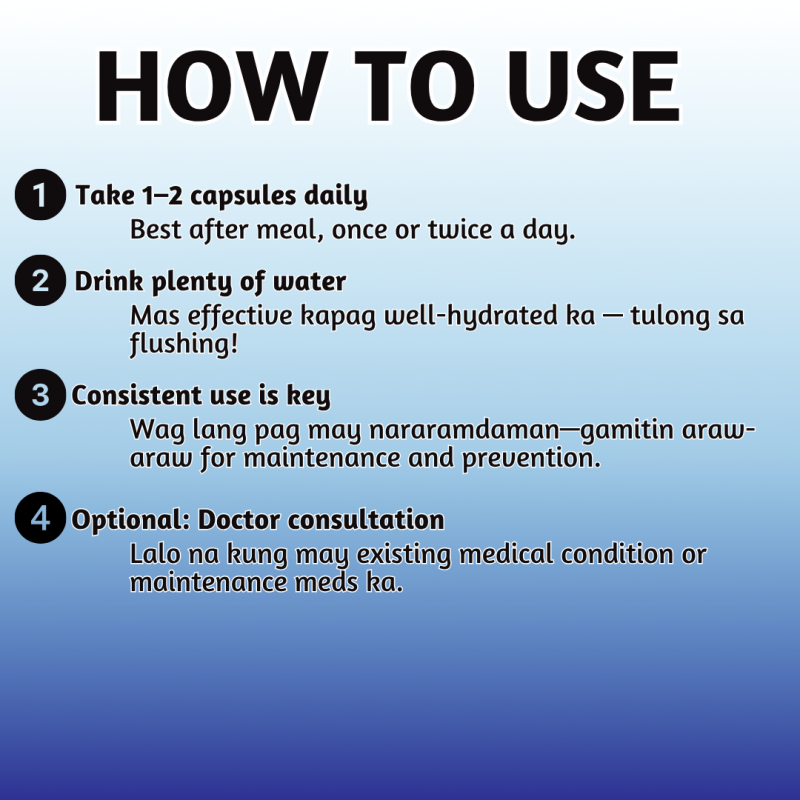 HOW TO USE

1 Take 1–2 capsules daily
Best after meal, once or twice a day.

2 Drink plenty of water
Mas effective kapag well-hydrated ka — tulong sa flushing!

3 Consistent use is key
Wag lang pag may nararamdaman—gamitin araw-araw for maintenance and prevention.

4 Optional: Doctor consultation
Lalo na kung may existing medical condition or maintenance meds ka.